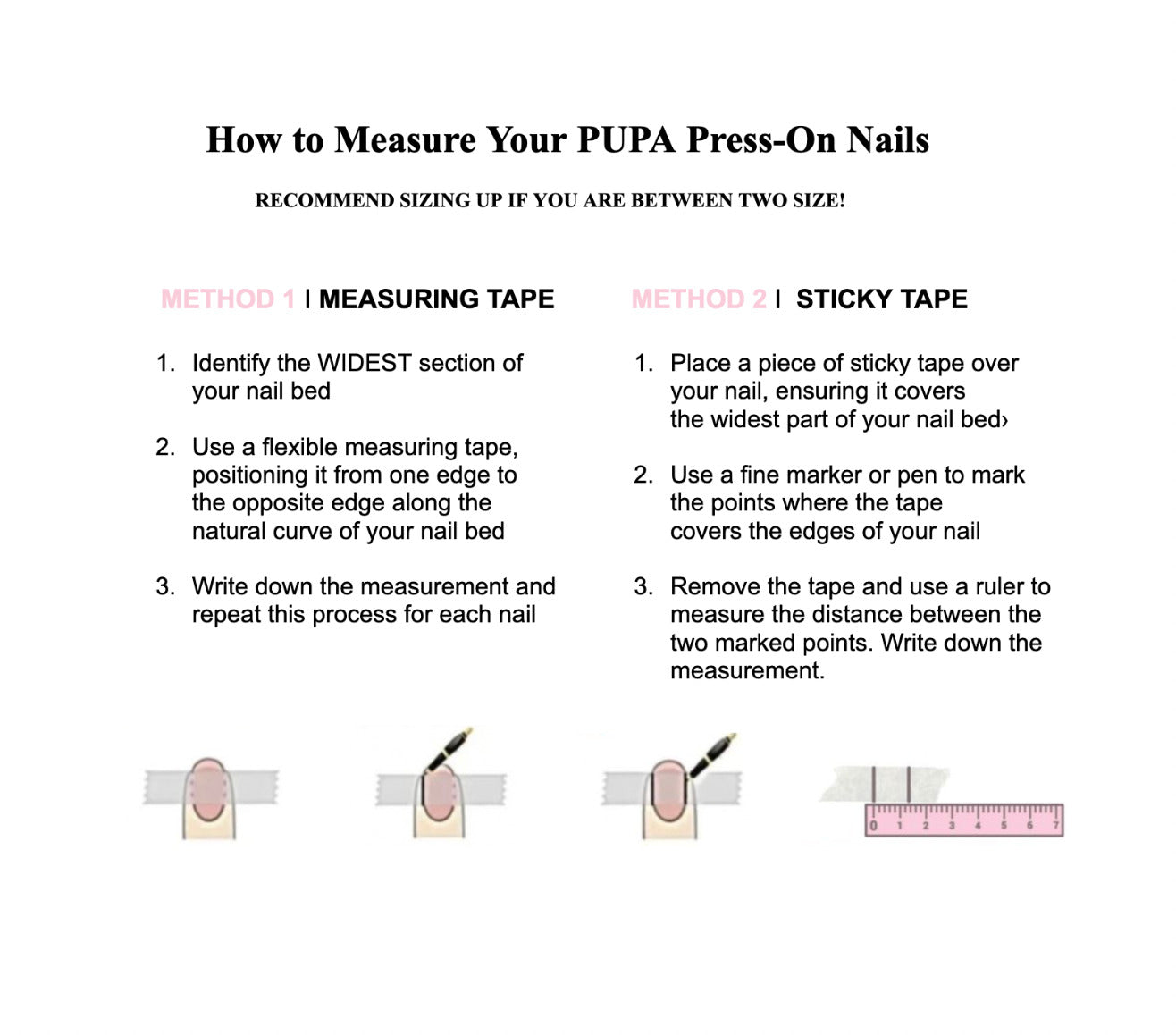 How to Measure Your PUPA Press-On Nails

RECOMMEND SIZING UP IF YOU ARE BETWEEN TWO SIZE!

METHOD 1 I MEASURING TAPE

1. Identify the WIDEST section of your nail bed

2. Use a flexible measuring tape, positioning it from one edge to the opposite edge along the natural curve of your nail bed

3. Write down the measurement and repeat this process for each nail

METHOD 2 I STICKY TAPE

1. Place a piece of sticky tape over your nail, ensuring it covers the widest part of your nail bed›

2. Use a fine marker or pen to mark the points where the tape covers the edges of your nail

3. Remove the tape and use a ruler to measure the distance between the two marked points. Write down the measurement.

0 1 2 3 4 5 6 7